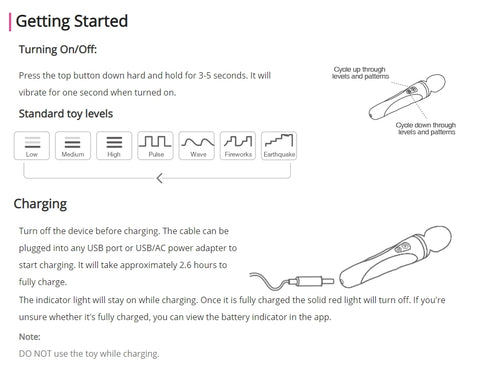 Getting Started

Turning On/Off:

Press the top button down hard and hold for 3-5 seconds. It will vibrate for one second when turned on.

Cycle up through levels and patterns

Cycle down through levels and patterns

Standard toy levels

Low

Medium

High

Pulse

Wave

Fireworks

Earthquake

Charging

Turn off the device before charging. The cable can be plugged into any USB port or USB/AC power adapter to start charging. It will take approximately 2.6 hours to fully charge.

The indicator light will stay on while charging. Once it is fully charged the solid red light will turn off. If you're unsure whether it's fully charged, you can view the battery indicator in the app.

Note:

DO NOT use the toy while charging.